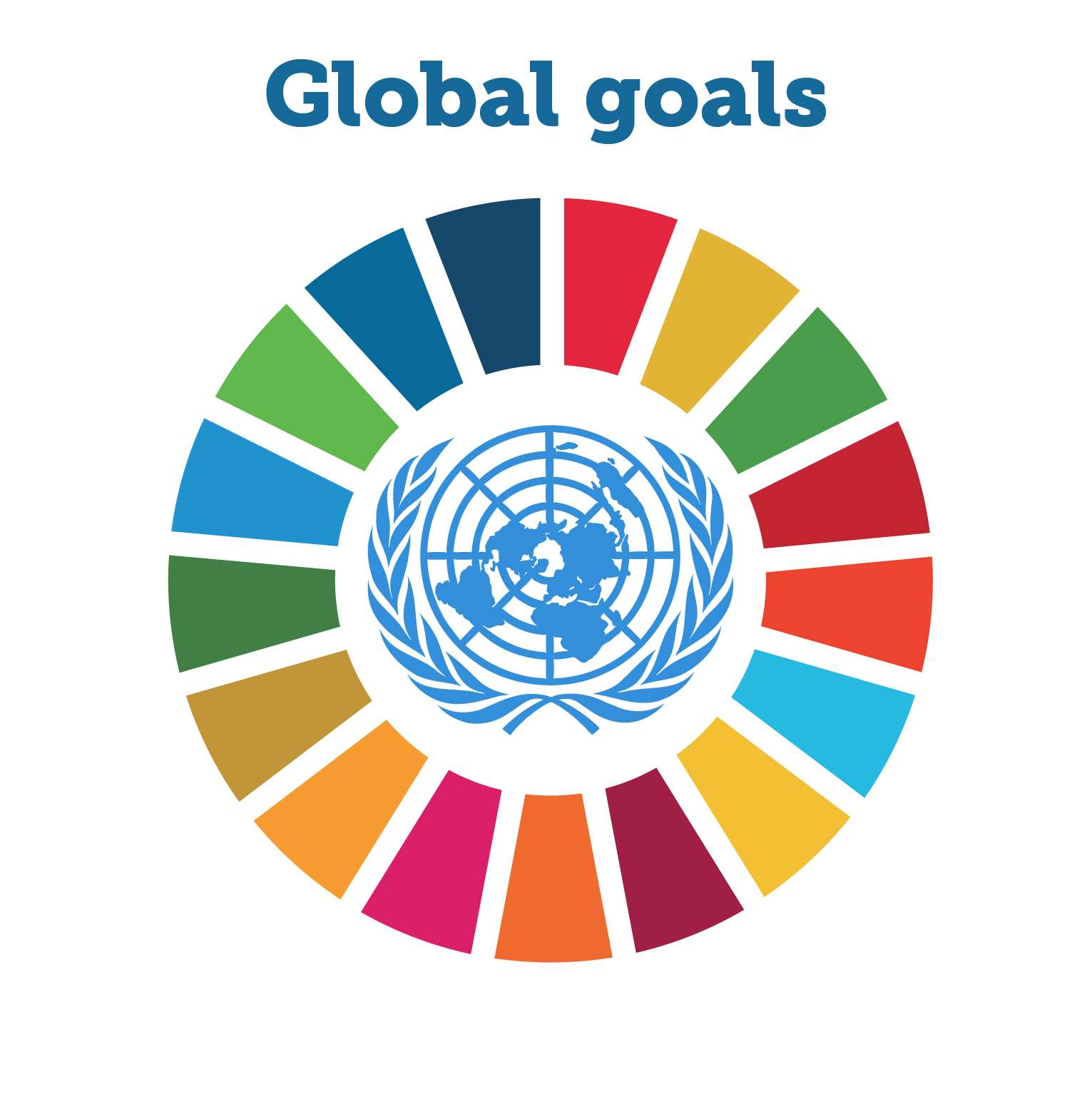 Global goals